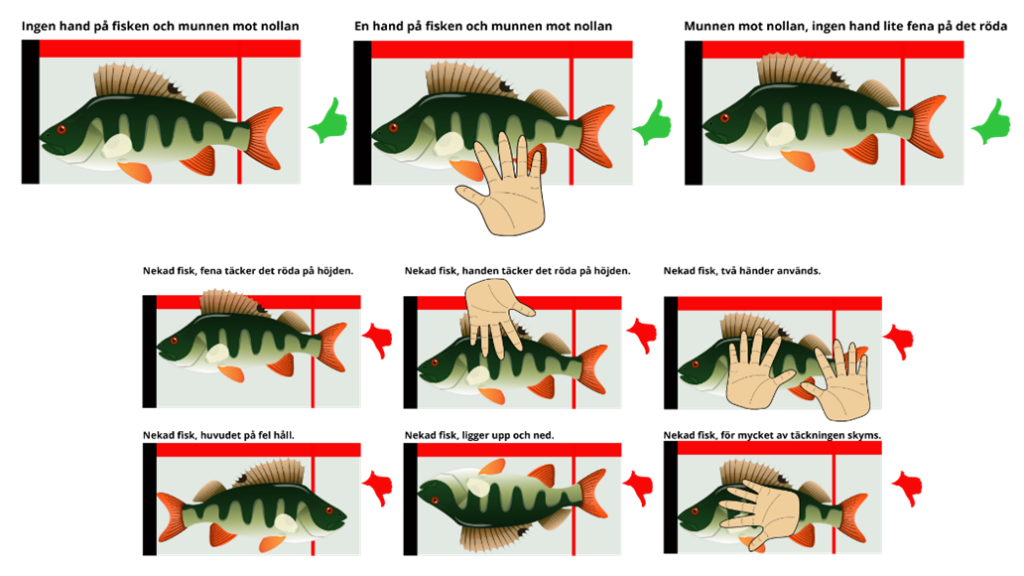 Ingen hand på fisken och munnen mot nollan

En hand på fisken och munnen mot nollan

Munnen mot nollan, ingen hand lite fena på det röda

Nekad fisk, fena täcker det röda på höjden.

Nekad fisk, handen täcker det röda på höjden.

Nekad fisk, två händer används.

Nekad fisk, huvudet på fel håll.

Nekad fisk, ligger upp och ned.

Nekad fisk, för mycket av täckningen skyms.